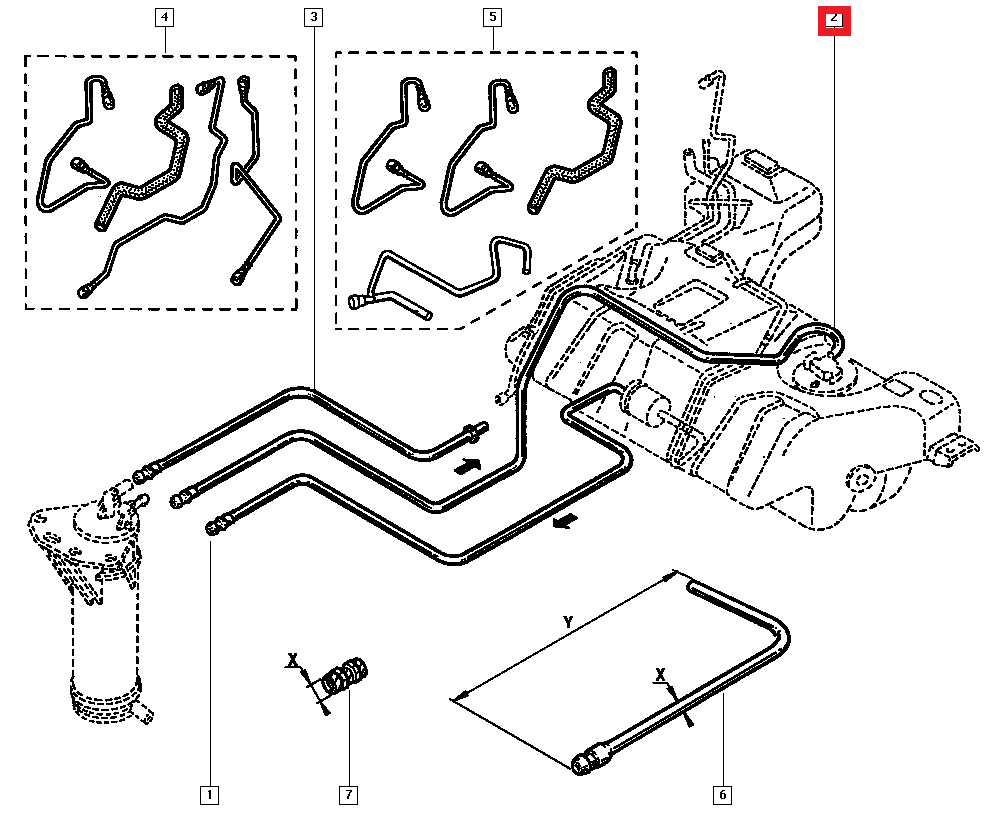 4
3
5
2
Y
X
X
1
7
6